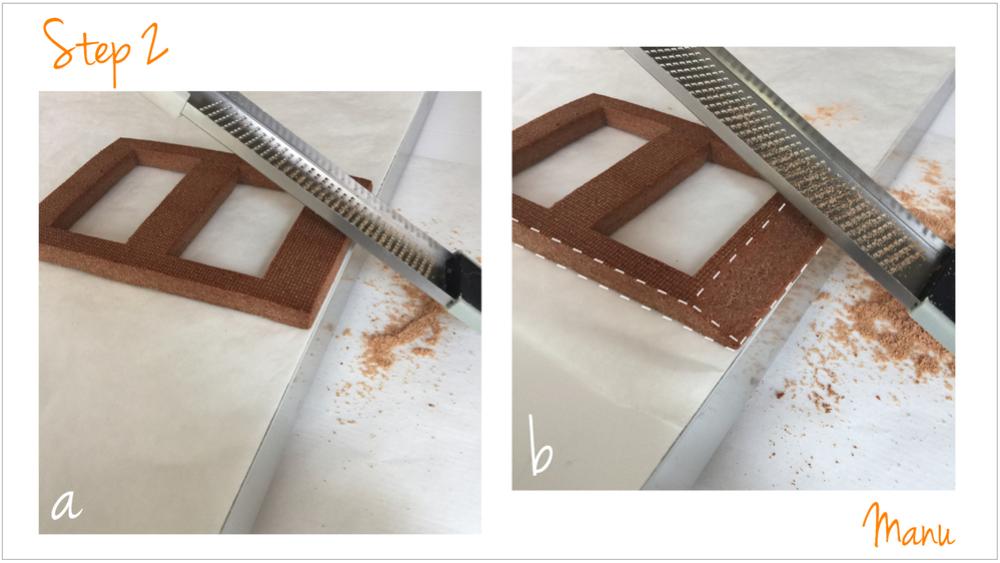 Step 2

a

b

Manu